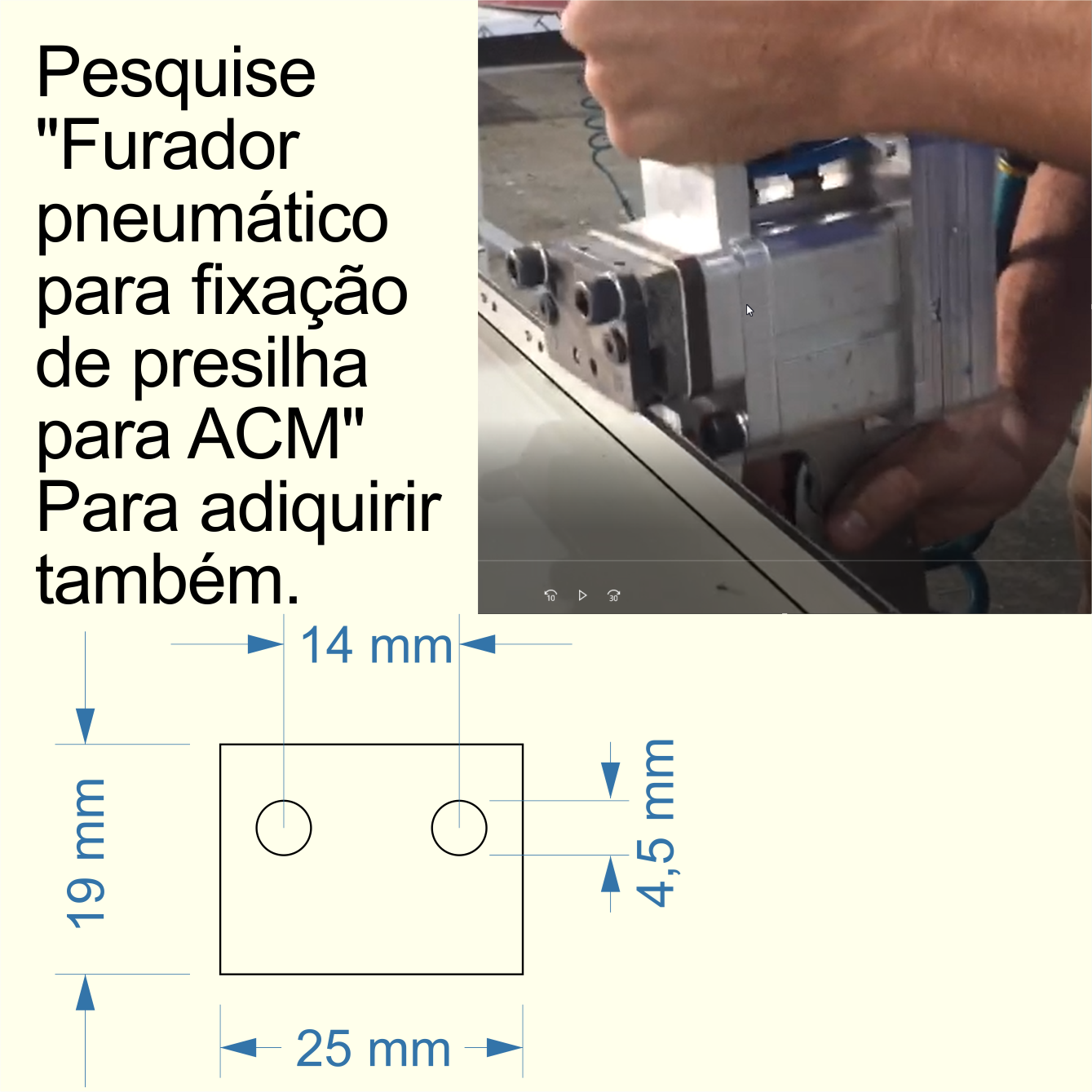 Pesquise "Furador pneumático para fixação de presilha para ACM" Para adiquirir também.

10 30

14 mm

19 mm

4,5 mm

25 mm